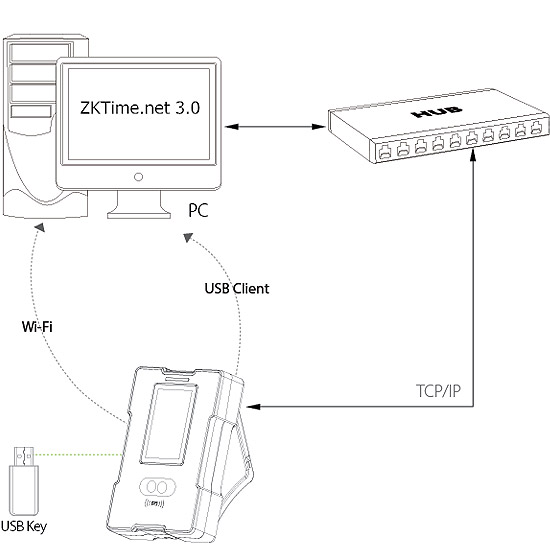 ZKTime.net 3.0

HUB

PC

USB Client

Wi-Fi

TCP/IP

USB Key